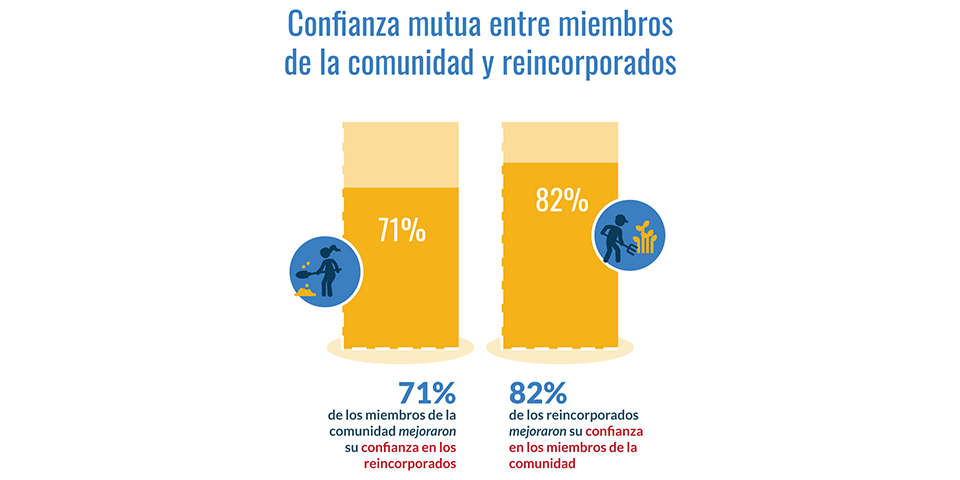 Confianza mutua entre miembros de la comunidad y reincorporados

71%

82%

71%
de los miembros de la comunidad mejoraron su confianza en los reincorporados

82%
de los reincorporados mejoraron su confianza en los miembros de la comunidad